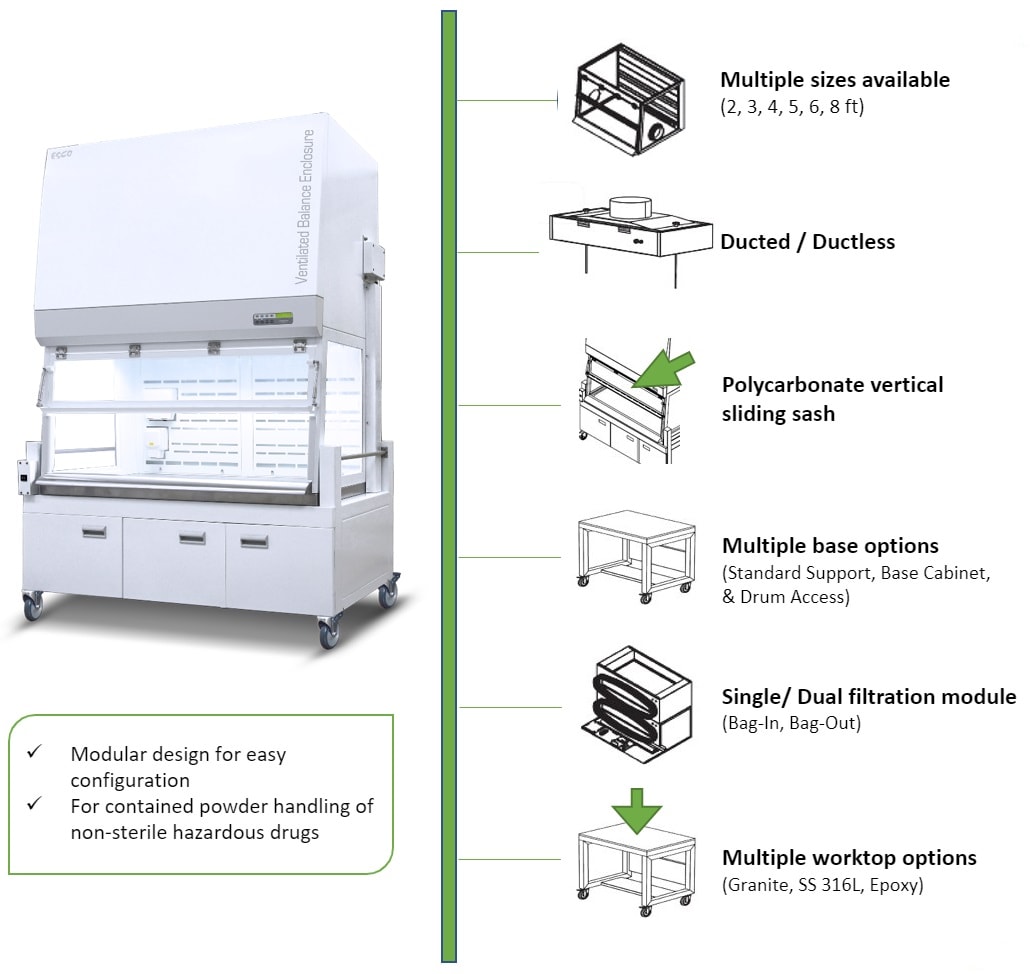 ESCO

Ventilated Balance Enclosure

✓ Modular design for easy configuration
✓ For contained powder handling of non-sterile hazardous drugs

Multiple sizes available
(2, 3, 4, 5, 6, 8 ft)

Ducted / Ductless

Polycarbonate vertical sliding sash

Multiple base options
(Standard Support, Base Cabinet, & Drum Access)

Single/ Dual filtration module
(Bag-In, Bag-Out)

Multiple worktop options
(Granite, SS 316L, Epoxy)